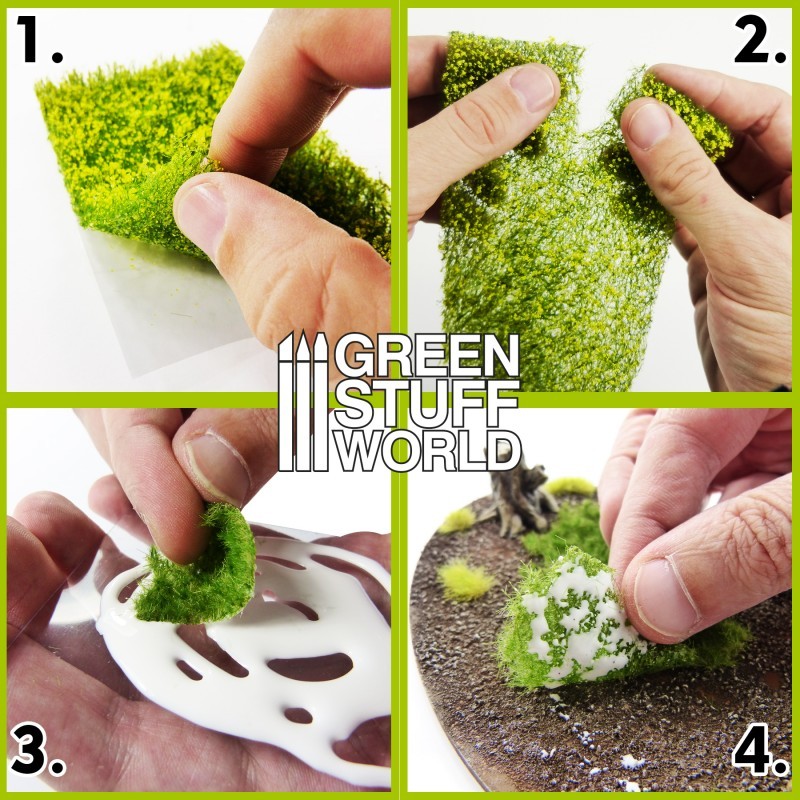 1.

2.

GREEN STUFF WORLD

3.

4.